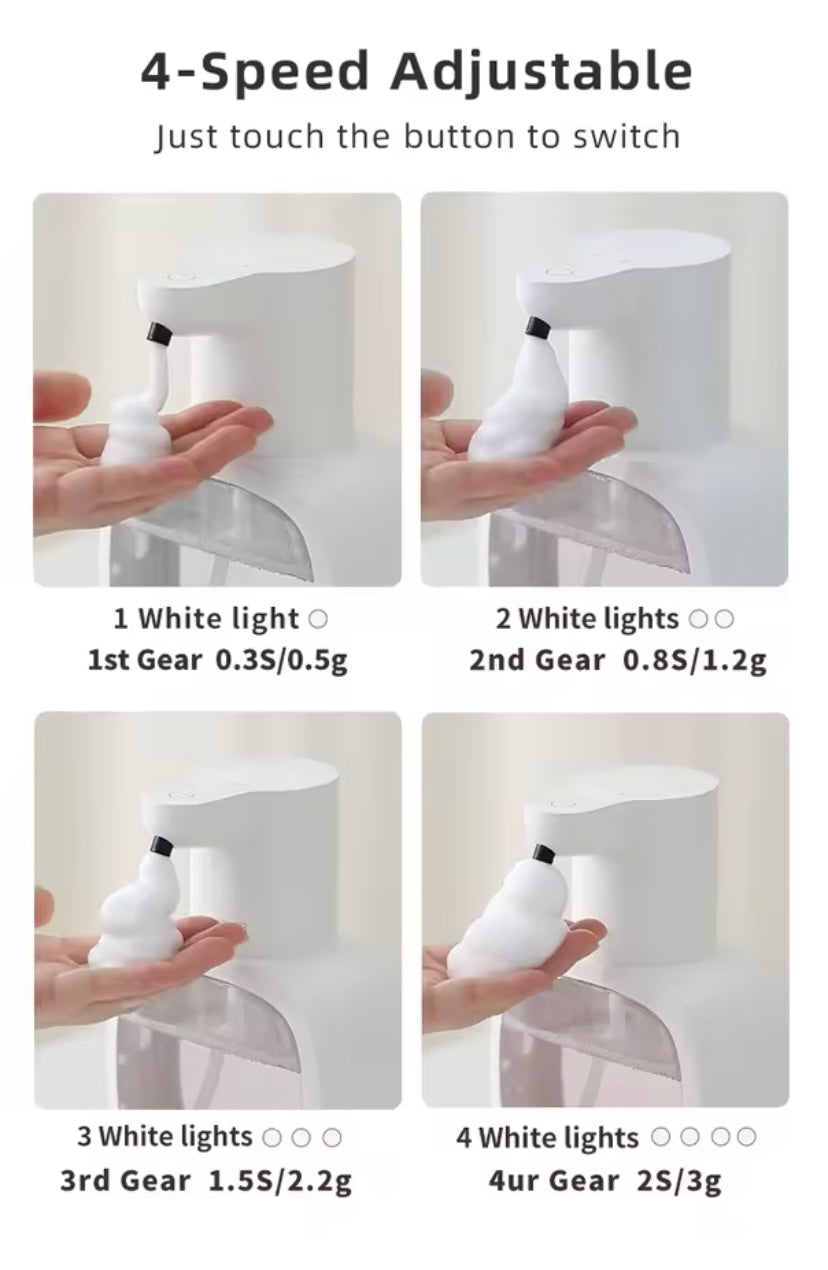 4-Speed Adjustable

Just touch the button to switch

1 White light ○
1st Gear 0.3S/0.5g

2 White lights ○○
2nd Gear 0.8S/1.2g

3 White lights ○ ○ ○
3rd Gear 1.5S/2.2g

4 White lights ○ ○ ○○
4ur Gear 2S/3g